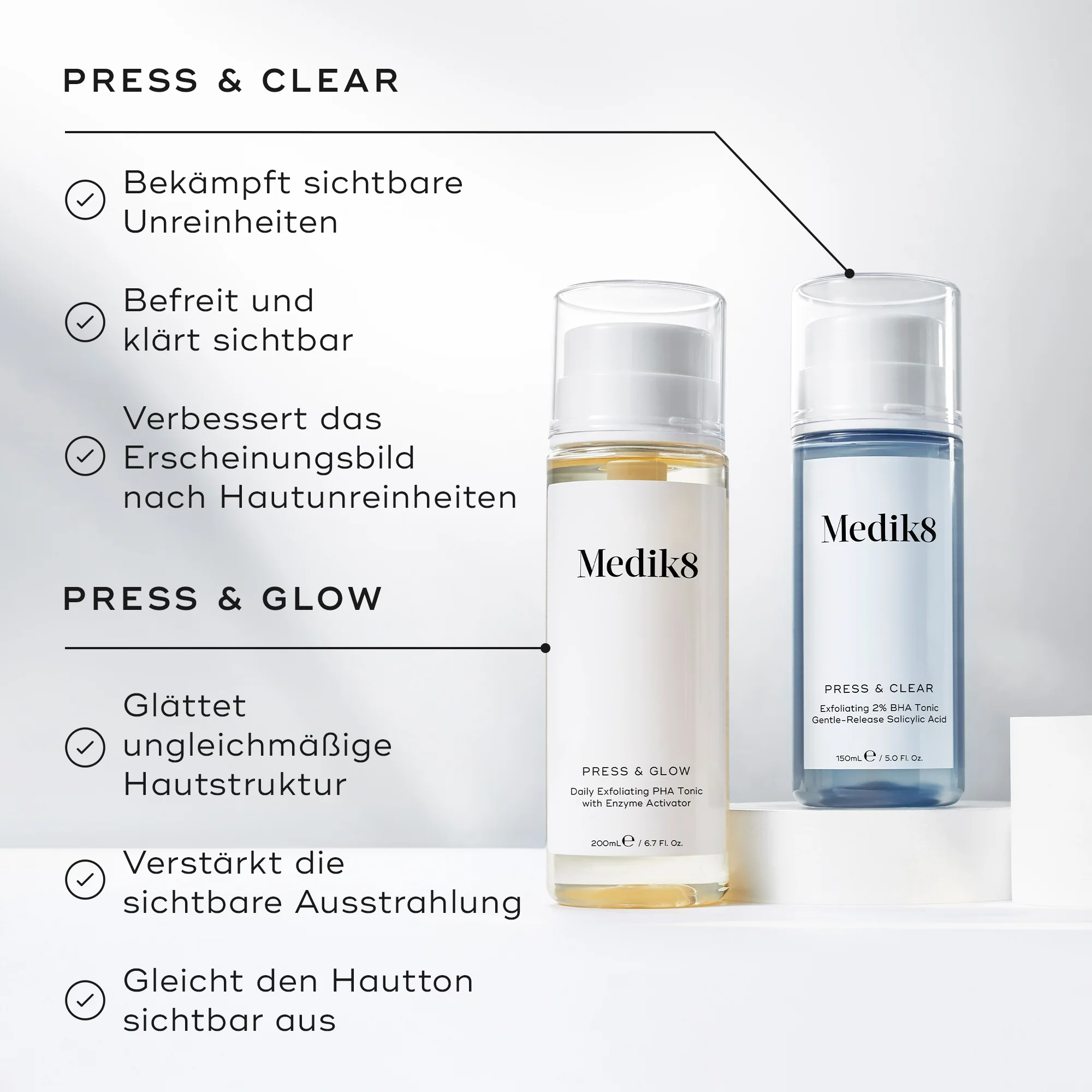 PRESS & CLEAR

Bekämpft sichtbare Unreinheiten

Befreit und klärt sichtbar

Verbessert das Erscheinungsbild nach Hautunreinheiten

PRESS & GLOW

Glättet ungleichmäßige Hautstruktur

Verstärkt die sichtbare Ausstrahlung

Gleicht den Hautton sichtbar aus

Medik8

PRESS & GLOW

Daily Exfoliating PHA Tonic with Enzyme Activator

200mL ℮ / 6.7 Fl. Oz.

Medik8

PRESS & CLEAR

Exfoliating 2% BHA Tonic Gentle-Release Salicylic Acid

150mL ℮ / 5.0 Fl. Oz.